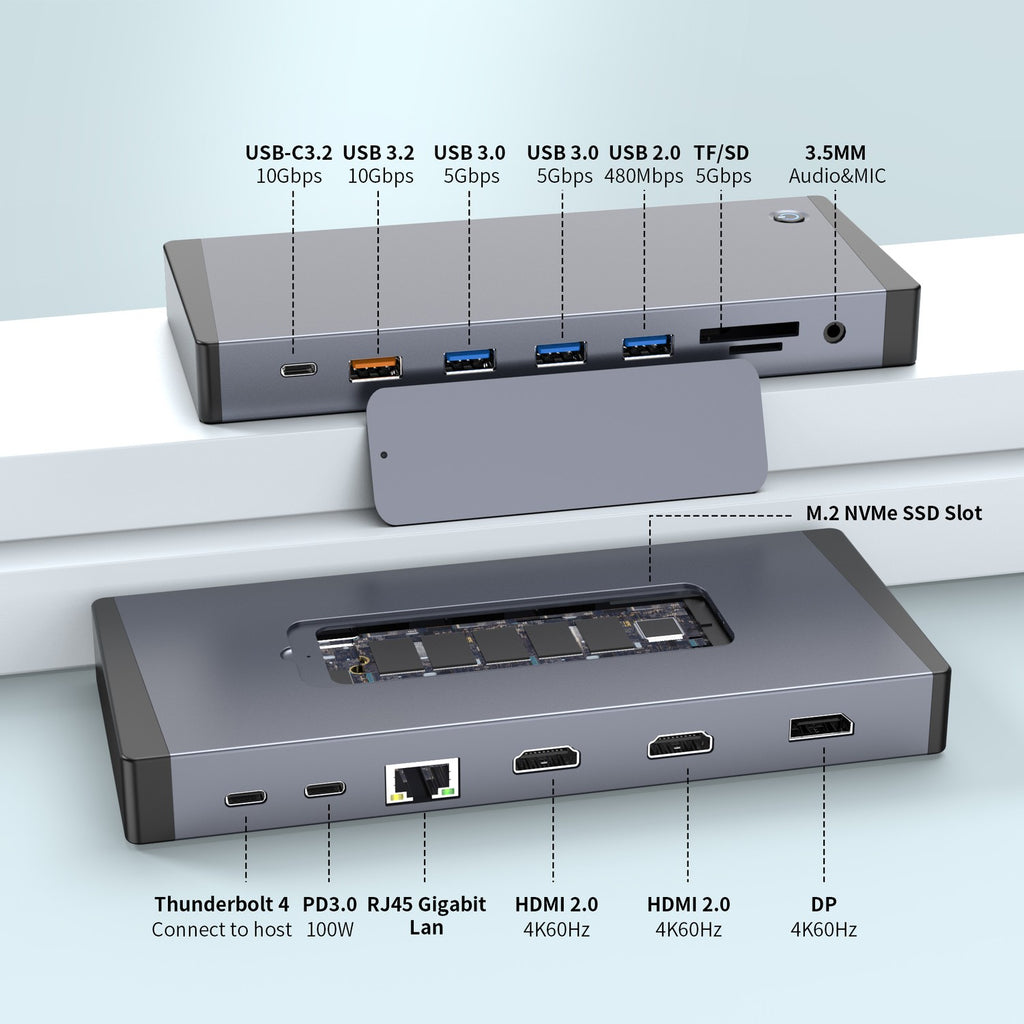 USB-C3.2
10Gbps

USB 3.2
10Gbps

USB 3.0
5Gbps

USB 3.0
5Gbps

USB 2.0
480Mbps

TF/SD
5Gbps

3.5MM
Audio&MIC

M.2 NVMe SSD Slot

Thunderbolt 4
Connect to host

PD3.0
100W

RJ45 Gigabit
Lan

HDMI 2.0
4K60Hz

HDMI 2.0
4K60Hz

DP
4K60Hz