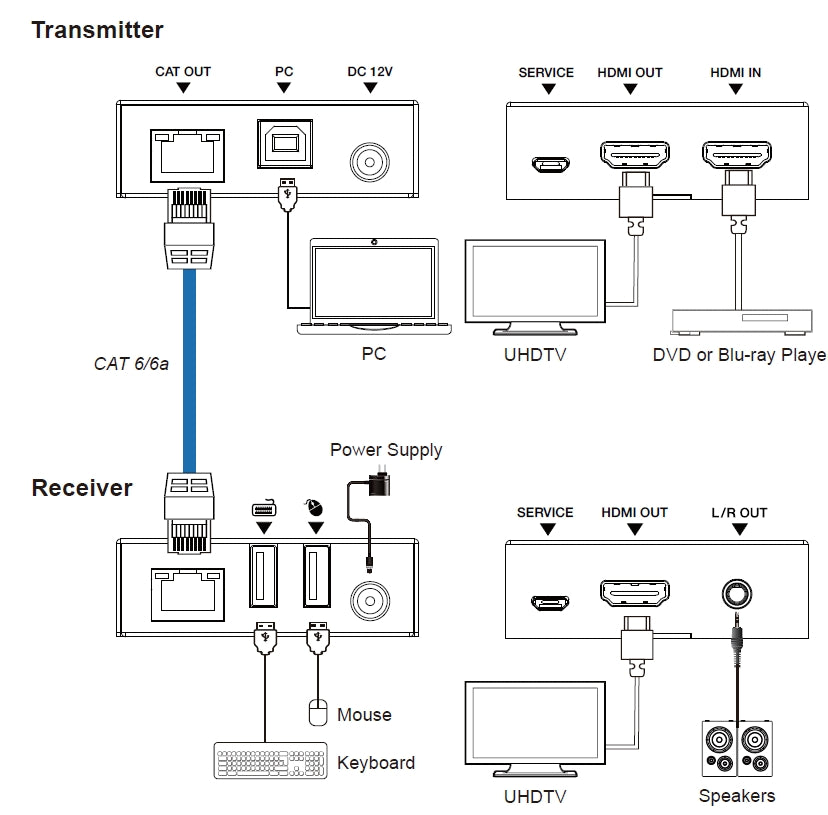 Transmitter

CAT OUT PC DC 12V

SERVICE HDMI OUT HDMI IN

CAT 6/6a

PC UHDTV DVD or Blu-ray Playe

Power Supply

Receiver

SERVICE HDMI OUT L/R OUT

Mouse

Keyboard

UHDTV Speakers