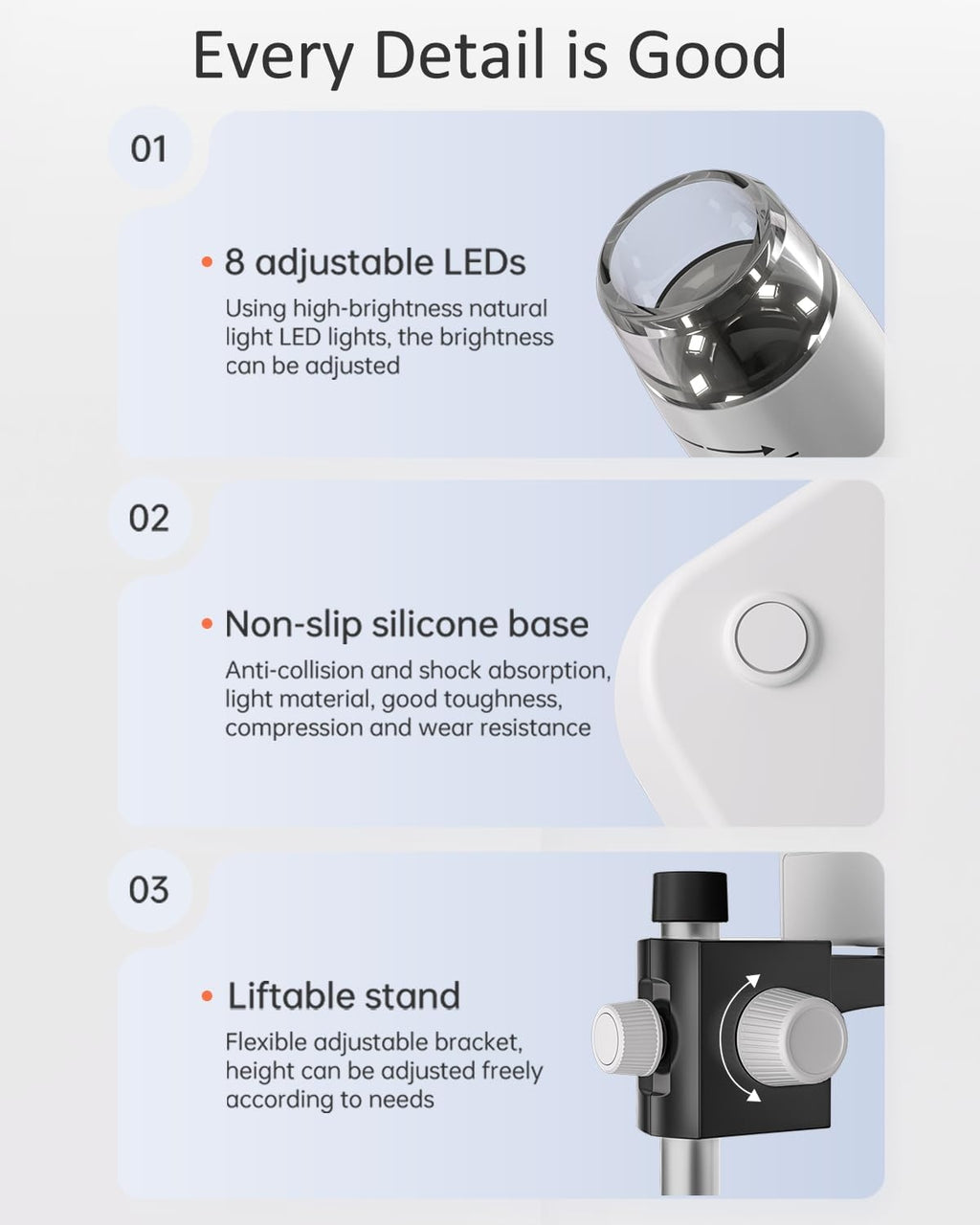 Every Detail is Good

01

• 8 adjustable LEDs

Using high-brightness natural light LED lights, the brightness can be adjusted

02

• Non-slip silicone base

Anti-collision and shock absorption, light material, good toughness, compression and wear resistance

03

• Liftable stand

Flexible adjustable bracket, height can be adjusted freely according to needs