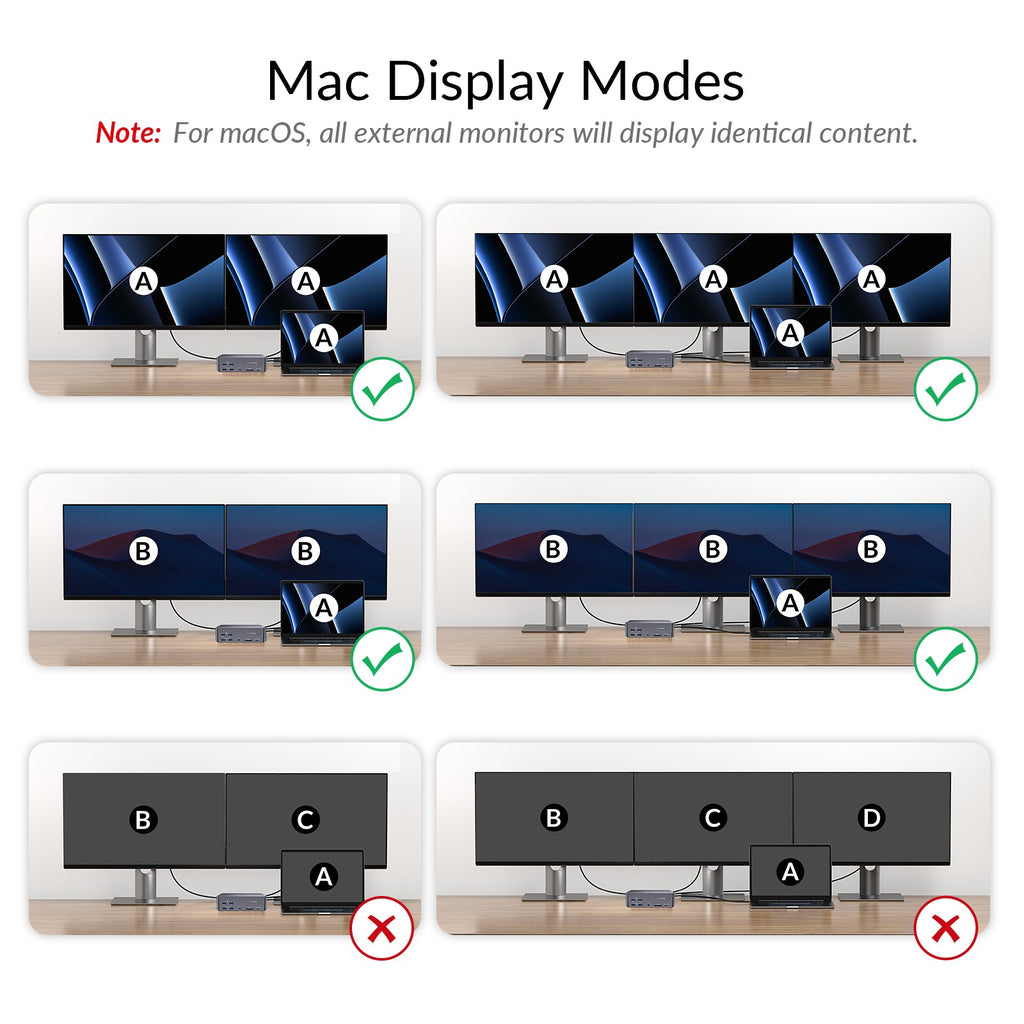 Mac Display Modes
Note: For macOS, all external monitors will display identical content.

A A A

A A A A

B B A

B B B A

B C A

B C D A