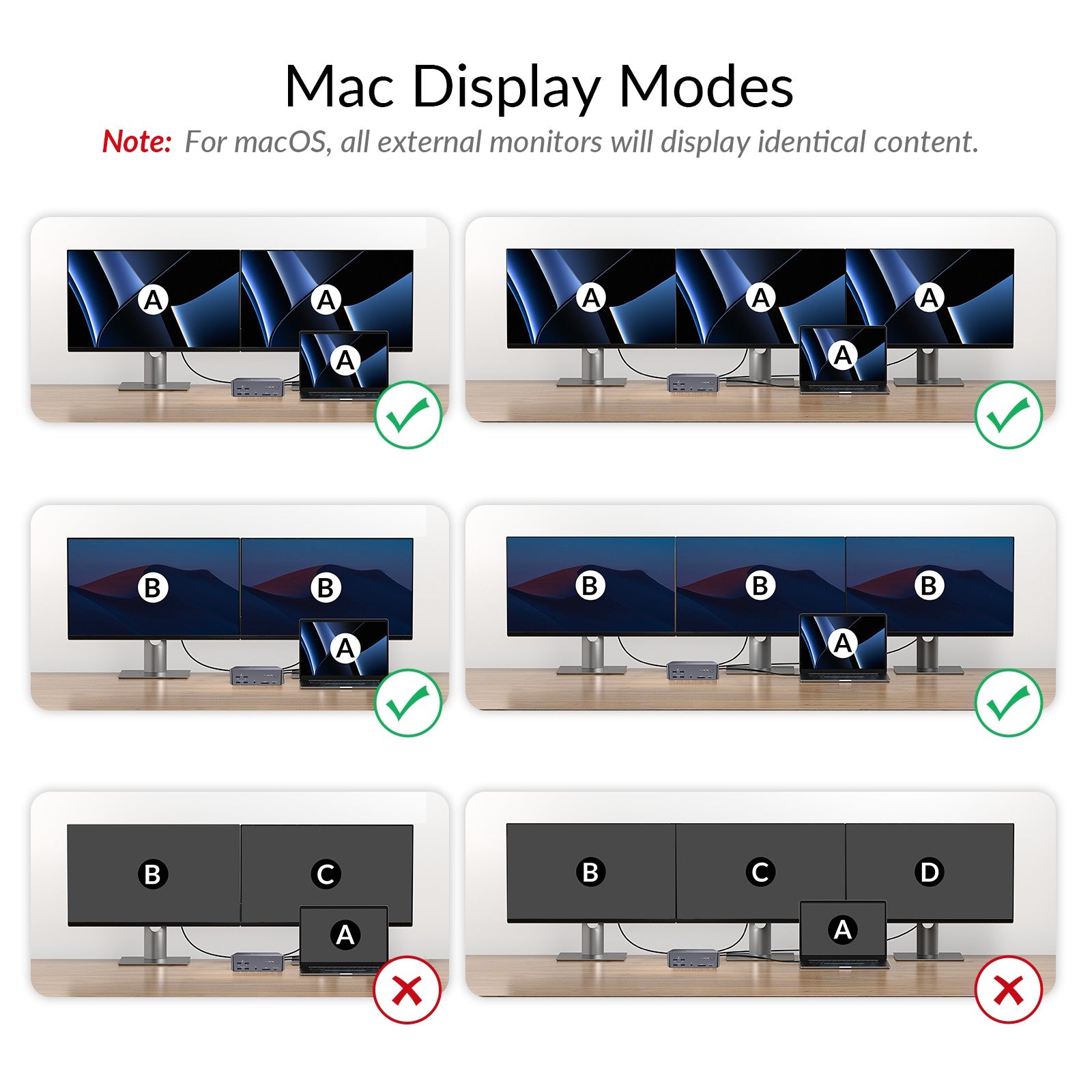 Mac Display Modes

Note: For macOS, all external monitors will display identical content.

A A A

A A A A

B B A

B B B A

B C A

B C D A