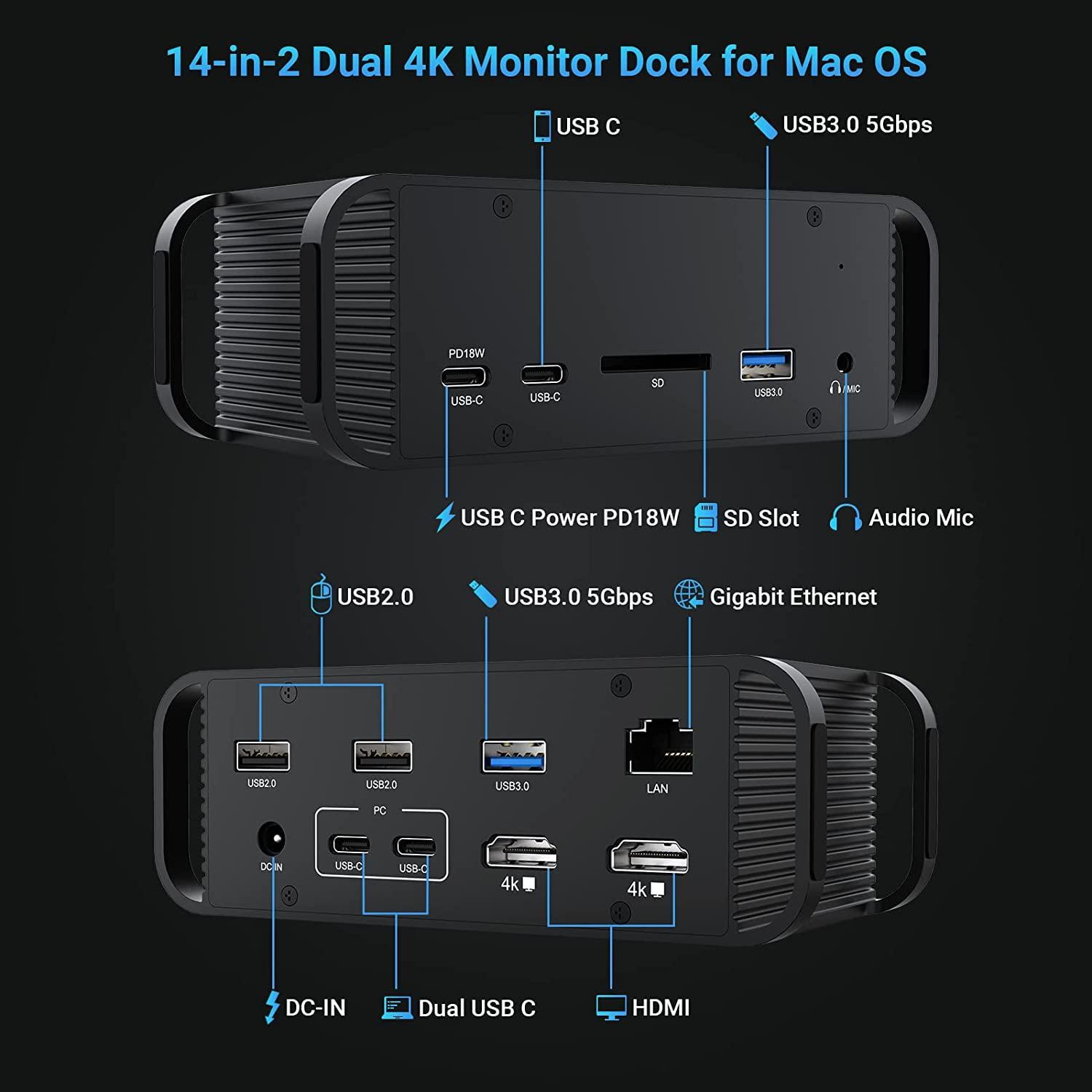 14-in-2 Dual 4K Monitor Dock for Mac OS

USB C

USB3.0 5Gbps

PD18W

USB-C

USB-C

SD

USB3.0

/MIC

USB C Power PD18W

SD Slot

Audio Mic

USB2.0

USB3.0 5Gbps

Gigabit Ethernet

USB2.0

USB2.0

USB3.0

LAN

PC

DC IN

USB-C

USB-C

4k

4k

DC-IN

Dual USB C

HDMI